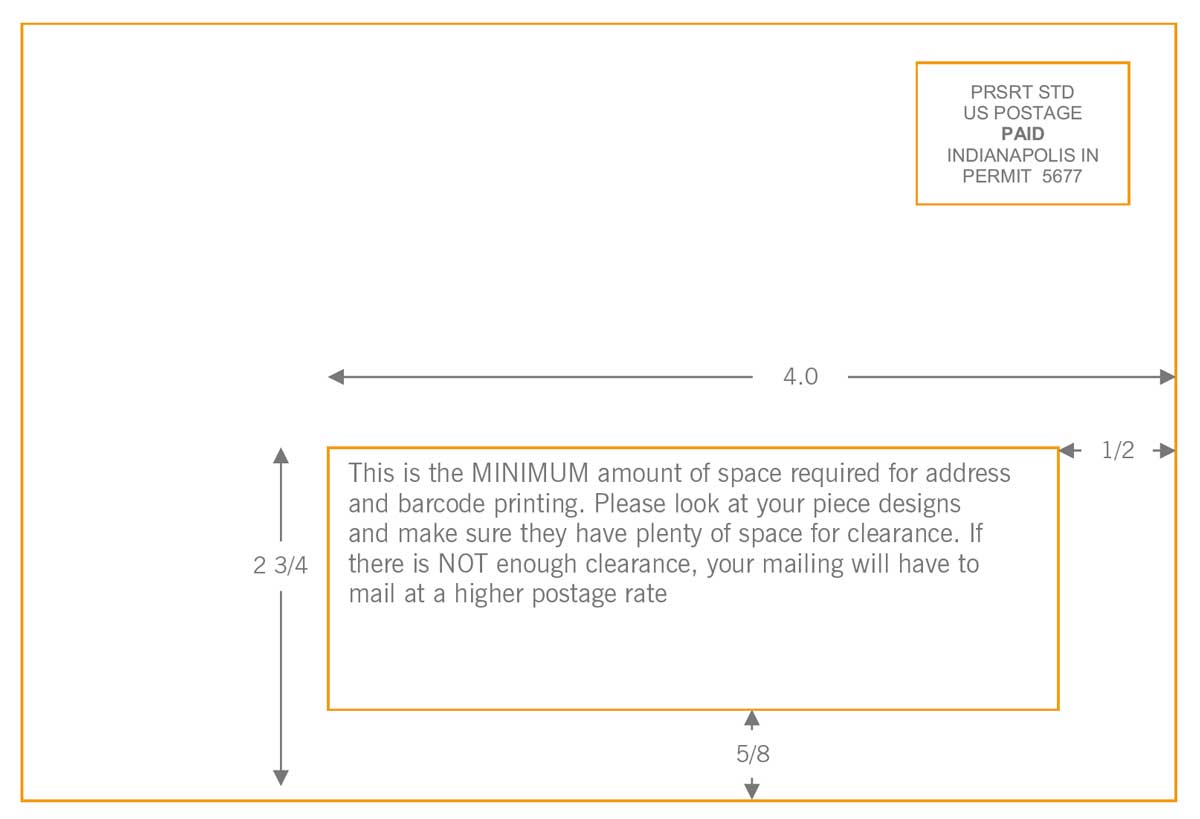 PRSRT STD
US POSTAGE
PAID
INDIANAPOLIS IN
PERMIT 5677

4.0

1/2

2 3/4

This is the MINIMUM amount of space required for address and barcode printing. Please look at your piece designs and make sure they have plenty of space for clearance. If there is NOT enough clearance, your mailing will have to mail at a higher postage rate

5/8